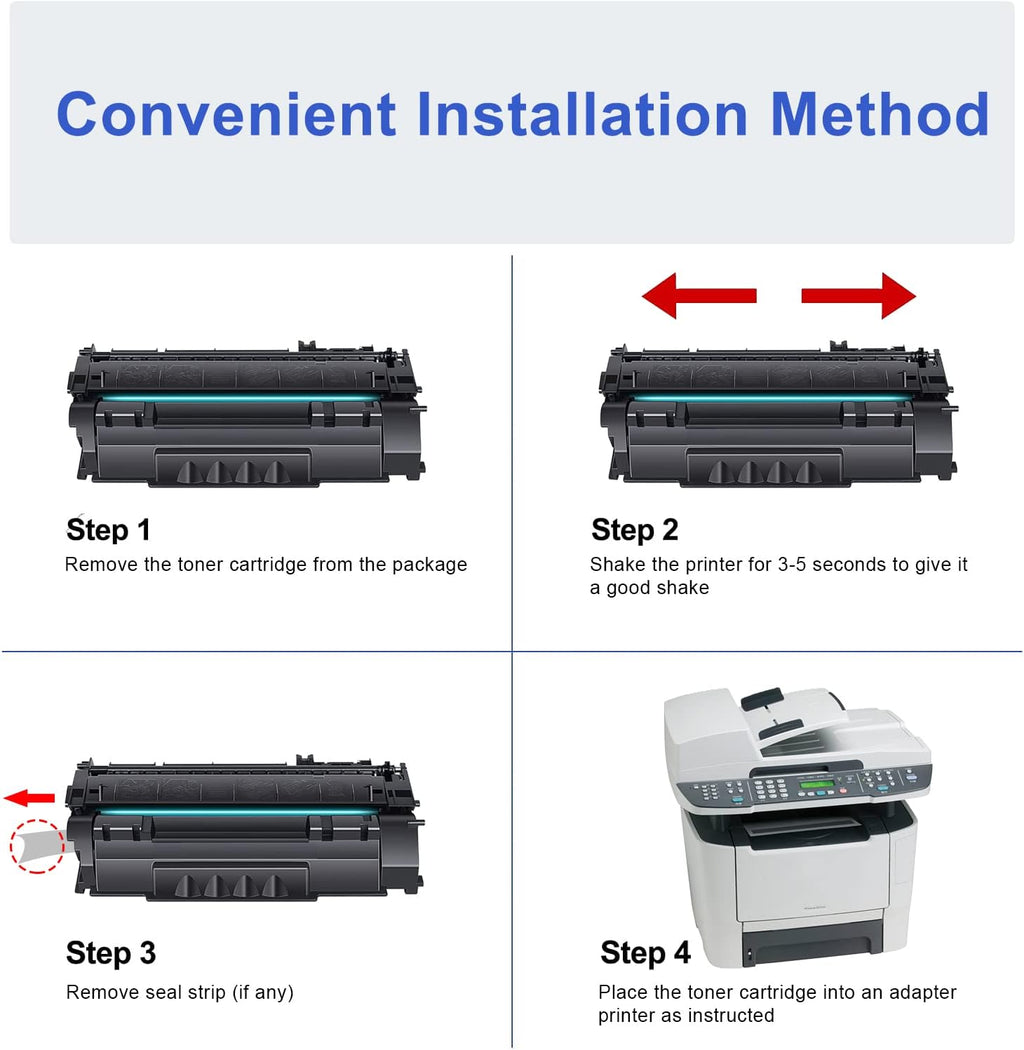 Convenient Installation Method

Step 1
Remove the toner cartridge from the package

Step 2
Shake the printer for 3-5 seconds to give it a good shake

Step 3
Remove seal strip (if any)

Step 4
Place the toner cartridge into an adapter printer as instructed