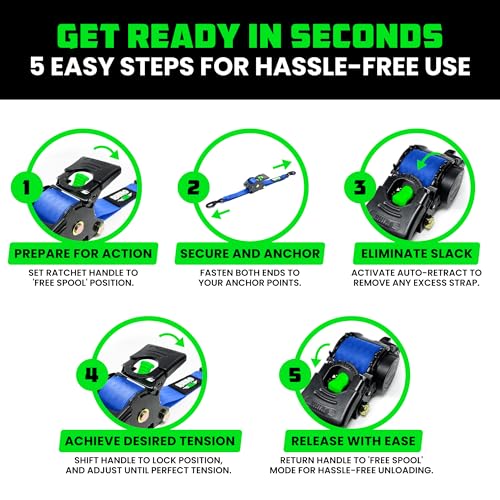 GET READY IN SECONDS
5 EASY STEPS FOR HASSLE-FREE USE

1
PREPARE FOR ACTION
SET RATCHET HANDLE TO 'FREE SPOOL' POSITION.

2
SECURE AND ANCHOR
FASTEN BOTH ENDS TO YOUR ANCHOR POINTS.

3
ELIMINATE SLACK
ACTIVATE AUTO-RETRACT TO REMOVE ANY EXCESS STRAP.

4
ACHIEVE DESIRED TENSION
SHIFT HANDLE TO LOCK POSITION, AND ADJUST UNTIL PERFECT TENSION.

5
RELEASE WITH EASE
RETURN HANDLE TO 'FREE SPOOL' MODE FOR HASSLE-FREE UNLOADING.